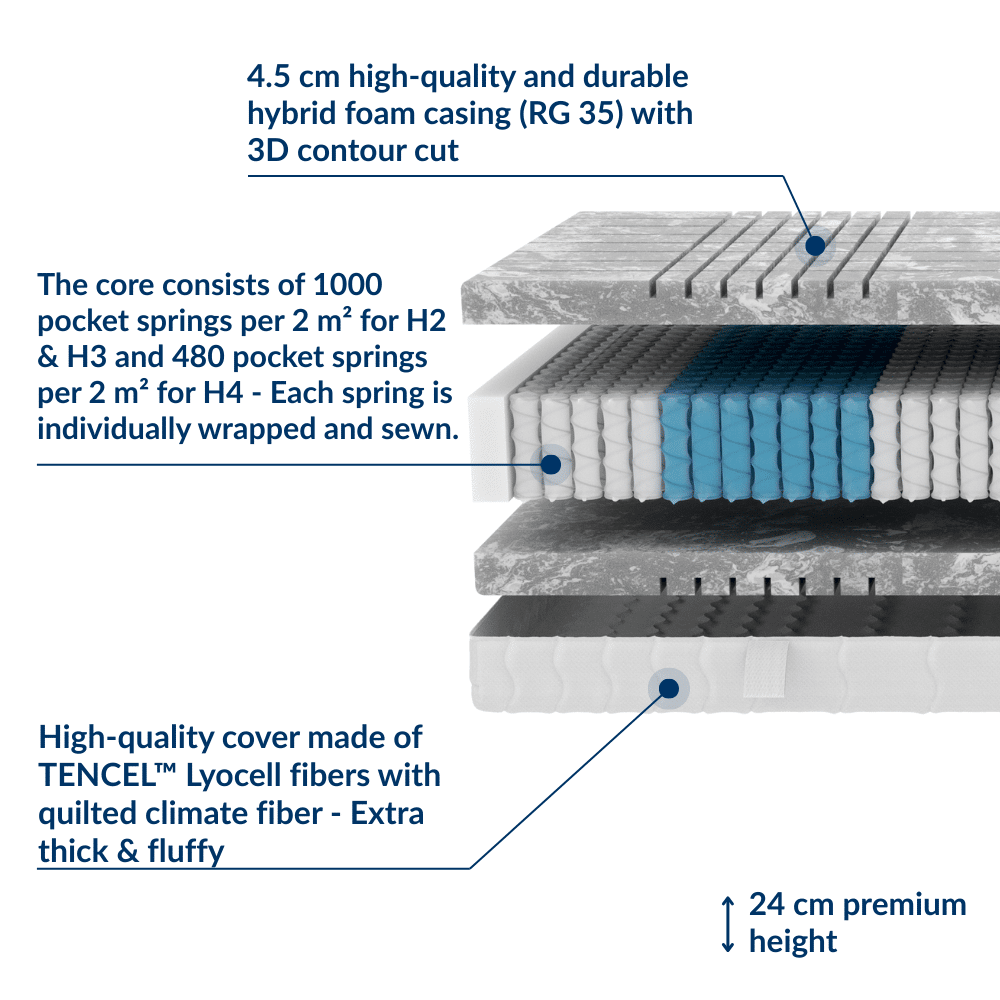 4.5 cm high-quality and durable hybrid foam casing (RG 35) with 3D contour cut

The core consists of 1000 pocket springs per 2 m² for H2 & H3 and 480 pocket springs per 2 m² for H4 - Each spring is individually wrapped and sewn.

High-quality cover made of TENCEL™ Lyocell fibers with quilted climate fiber - Extra thick & fluffy

24 cm premium height