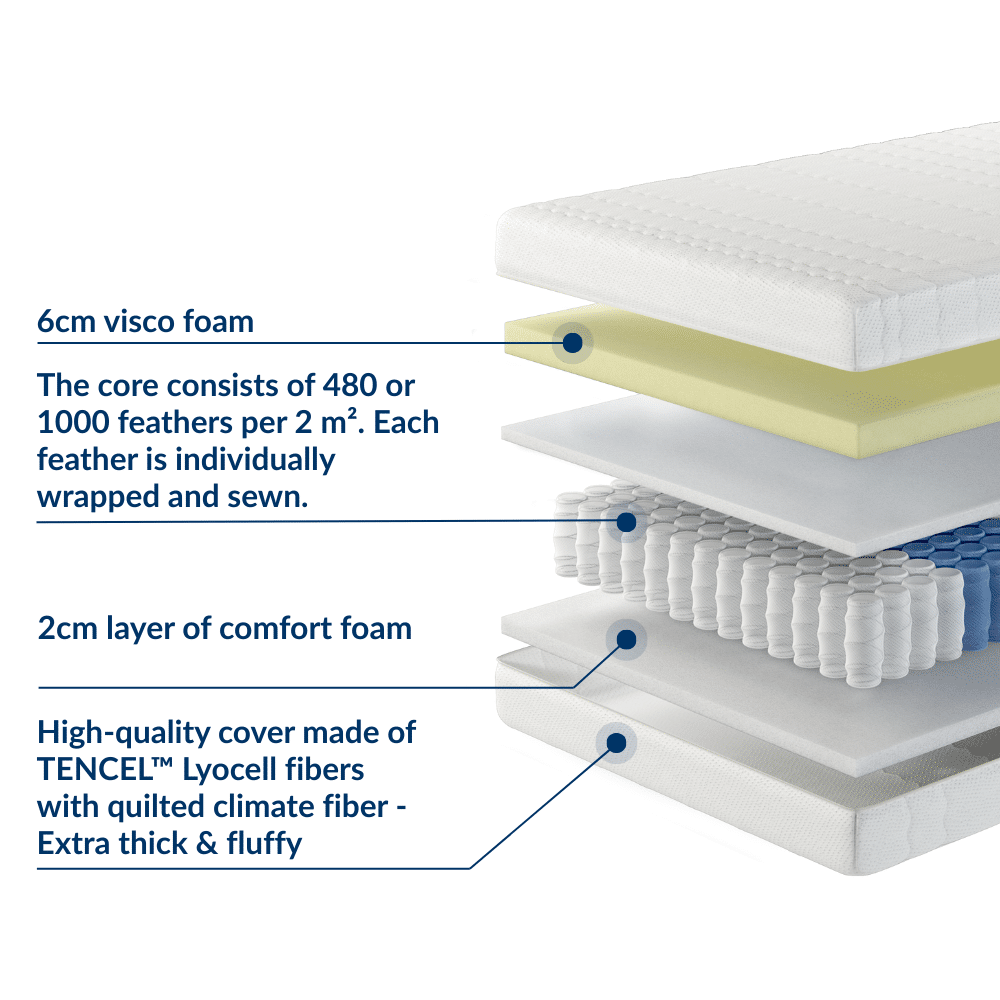 6cm visco foam

The core consists of 480 or 1000 feathers per 2 m². Each feather is individually wrapped and sewn.

2cm layer of comfort foam

High-quality cover made of TENCEL™ Lyocell fibers with quilted climate fiber - Extra thick & fluffy