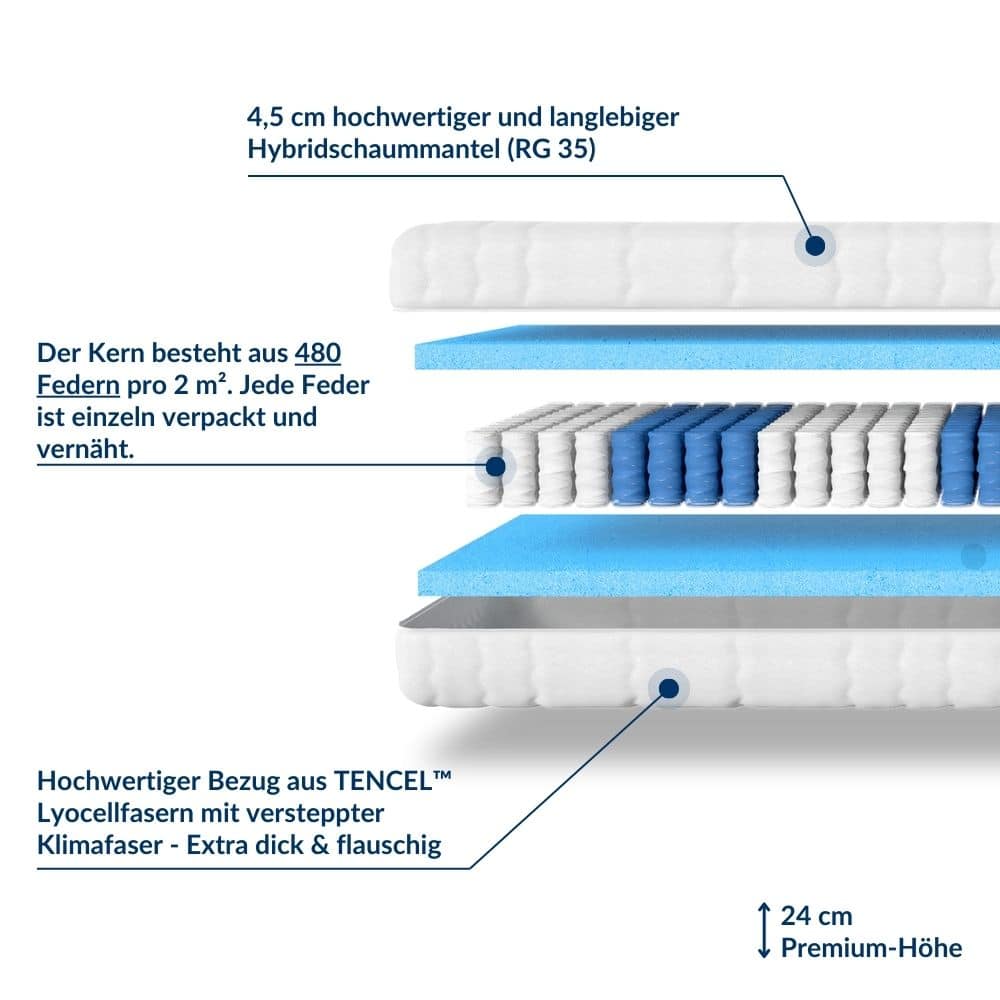 4,5 cm hochwertiger und langlebiger Hybridschaummantel (RG 35)

Der Kern besteht aus 480 Federn pro 2 m². Jede Feder ist einzeln verpackt und vernäht.

Hochwertiger Bezug aus TENCEL™ Lyocellfasern mit versteppter Klimafaser - Extra dick & flauschig

24 cm
Premium-Höhe