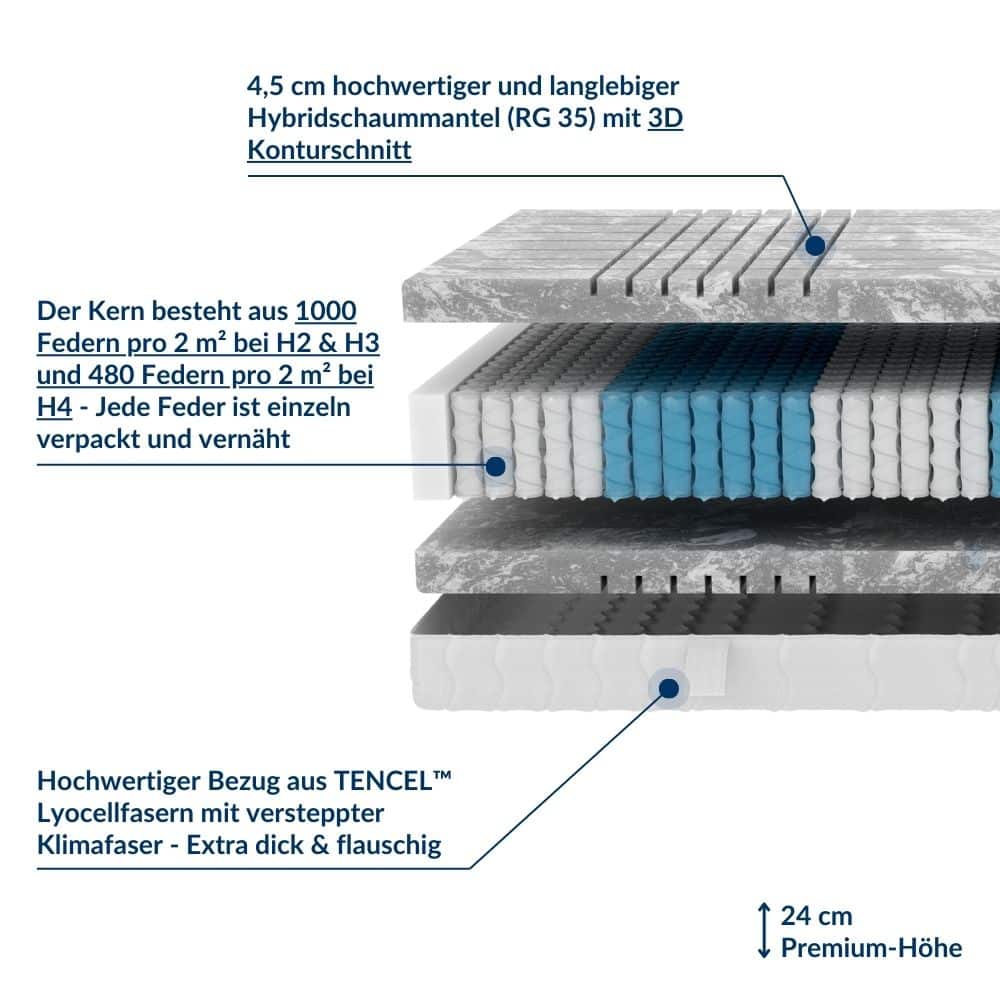 4,5 cm hochwertiger und langlebiger Hybridschaummantel (RG 35) mit 3D Konturschnitt

Der Kern besteht aus 1000 Federn pro 2 m² bei H2 & H3 und 480 Federn pro 2 m² bei H4 - Jede Feder ist einzeln verpackt und vernäht

Hochwertiger Bezug aus TENCEL™ Lyocellfasern mit versteppter Klimafaser - Extra dick & flauschig

24 cm
Premium-Höhe