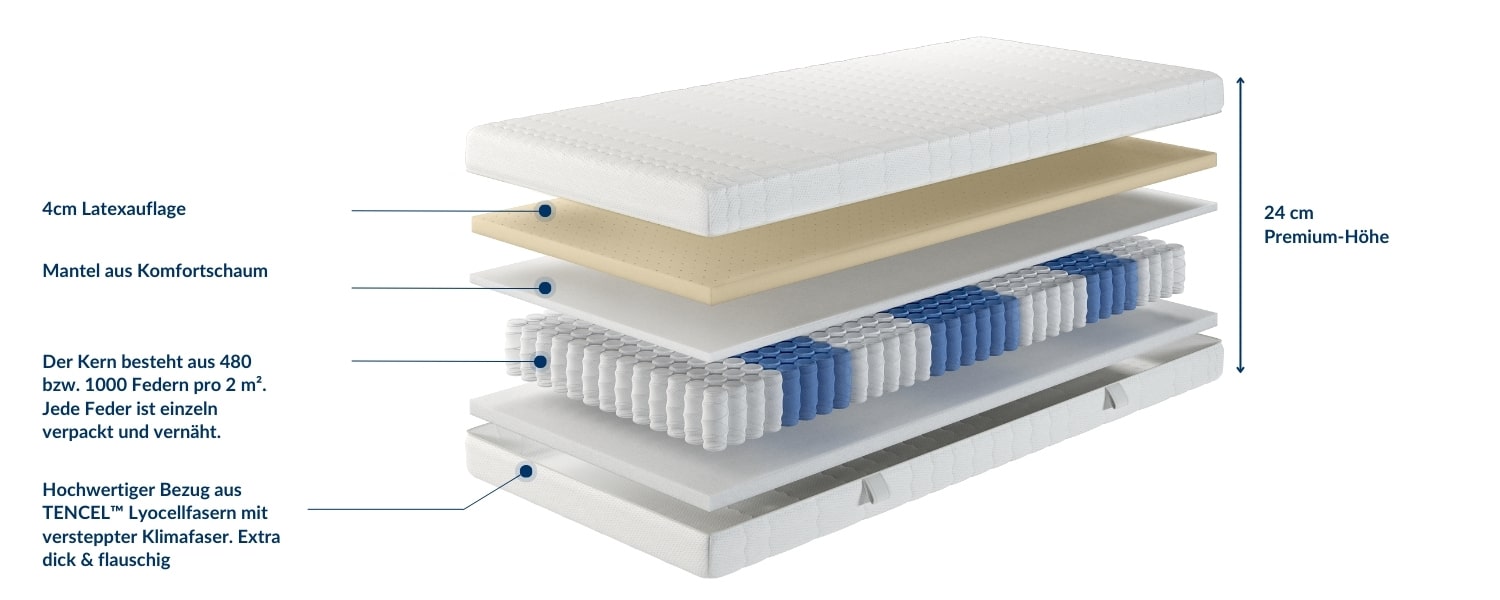 4cm Latexauflage

Mantel aus Komfortschaum

Der Kern besteht aus 480 bzw. 1000 Federn pro 2 m². Jede Feder ist einzeln verpackt und vernäht.

Hochwertiger Bezug aus TENCEL™ Lyocellfasern mit versteppter Klimafaser. Extra dick & flauschig

24 cm
Premium-Höhe